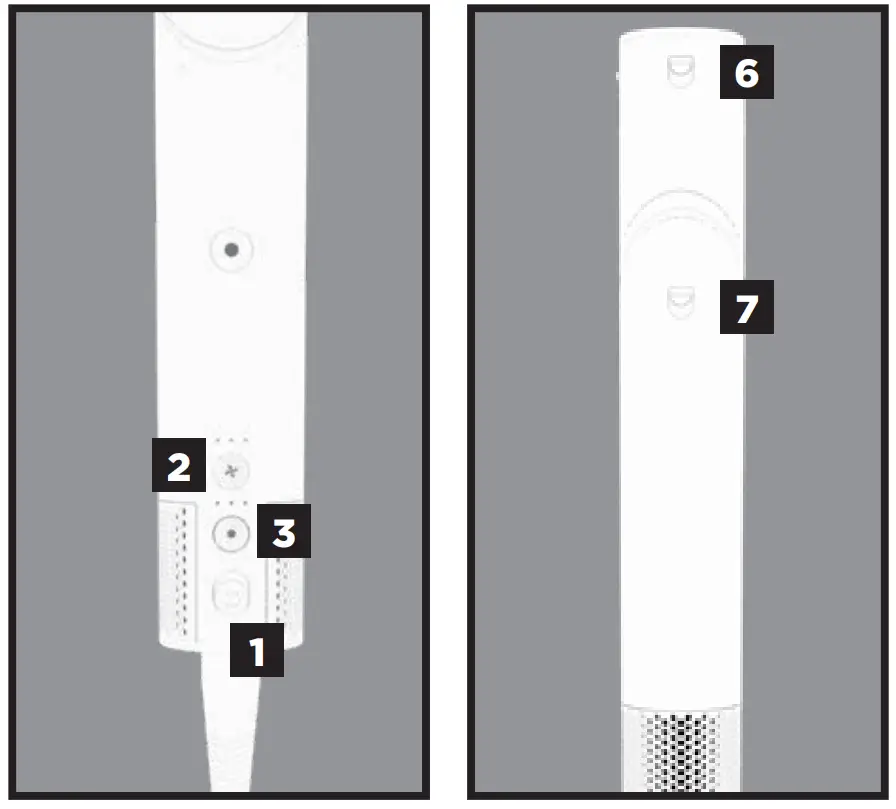 2
3
1
6
7