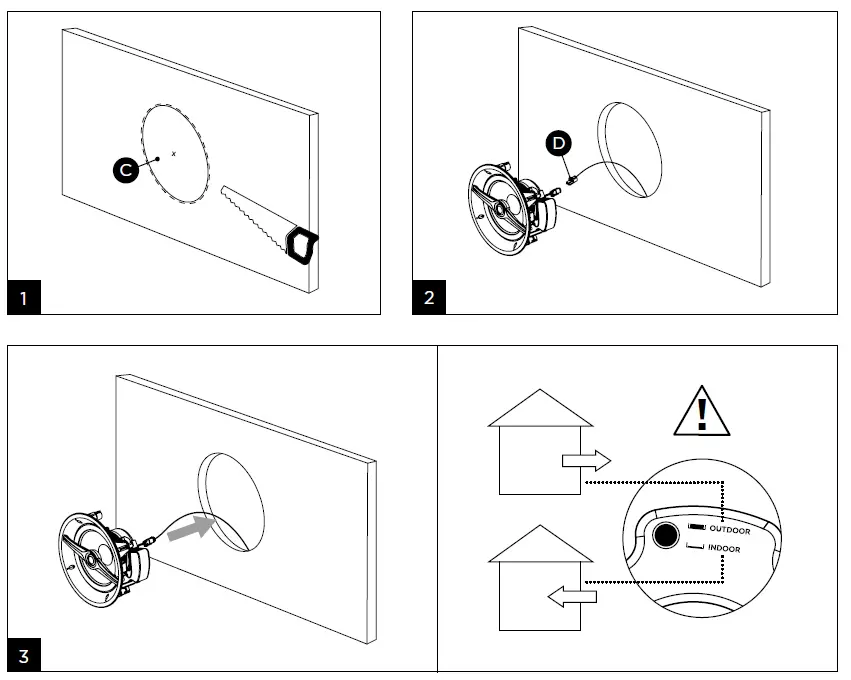 C

1

D

2

3

!

OUTDOOR

INDOOR