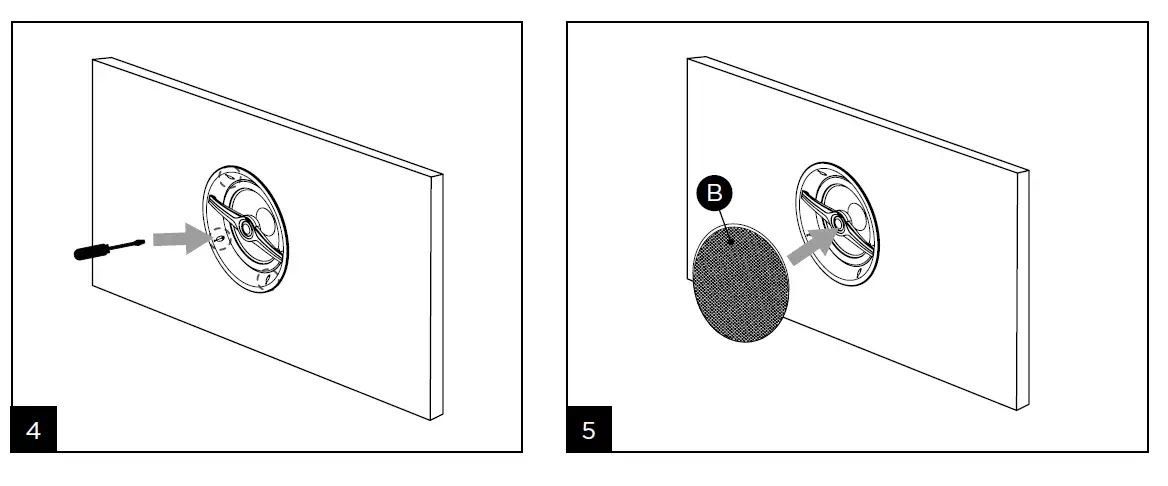 4

B

5