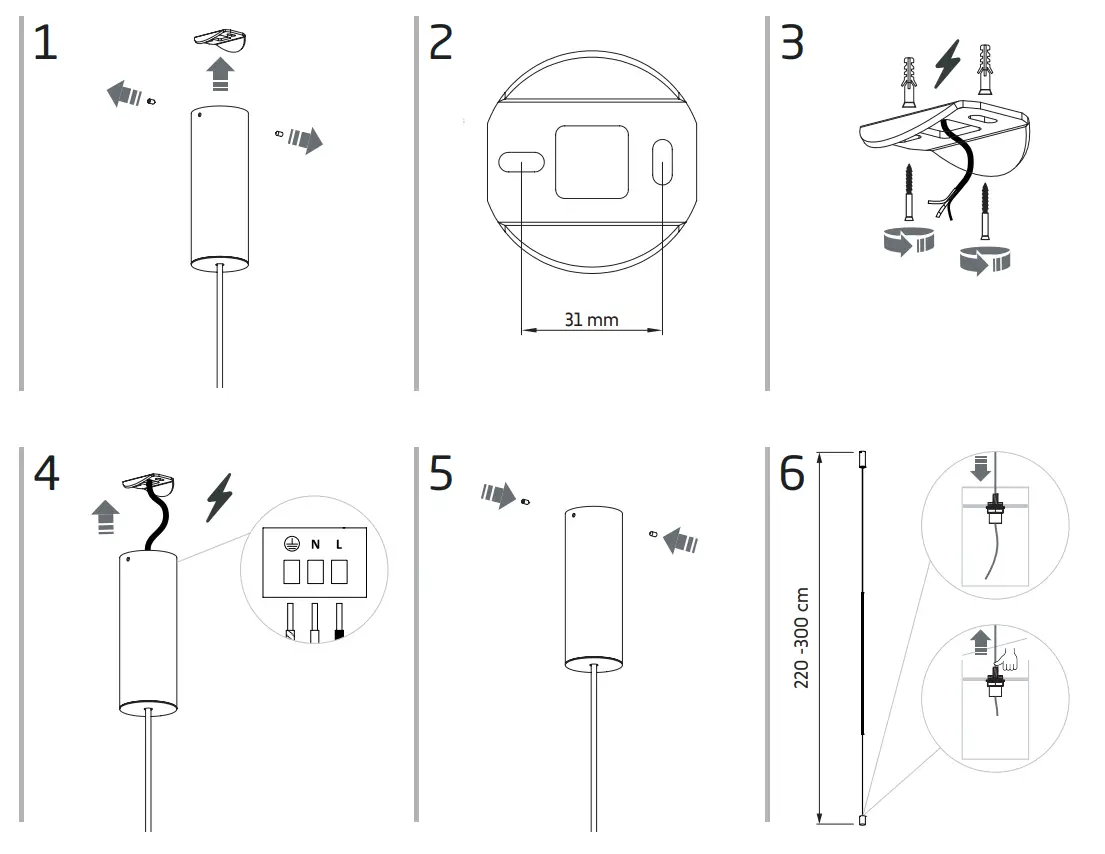 1

2

31 mm

3

4

N L

5

6

220 -300 cm