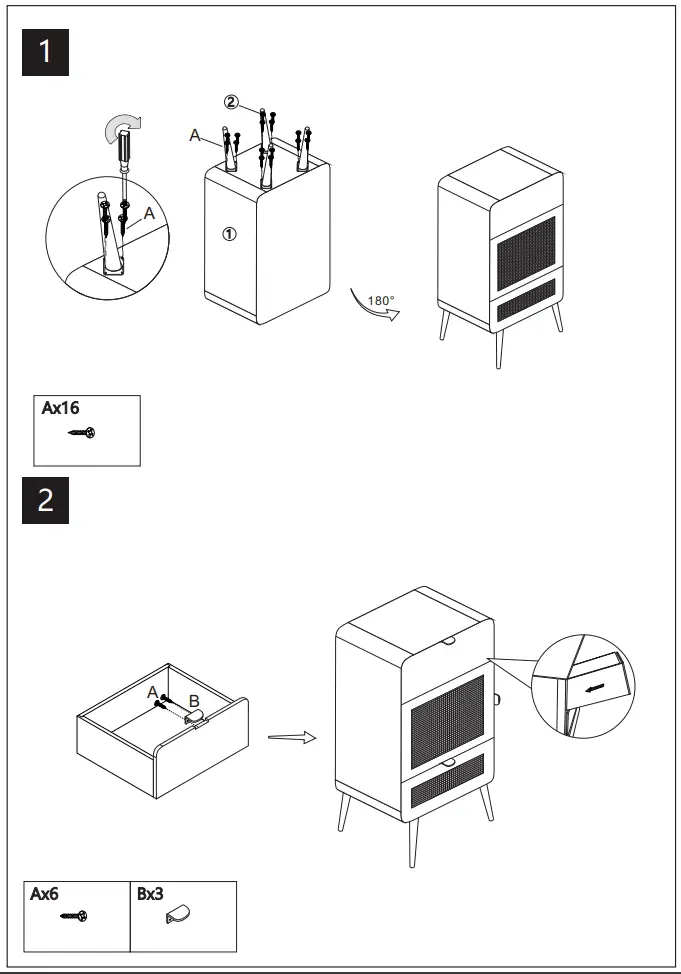 1

②

A

A

①

180°

Ax16

2

A

B

Ax6

Bx3