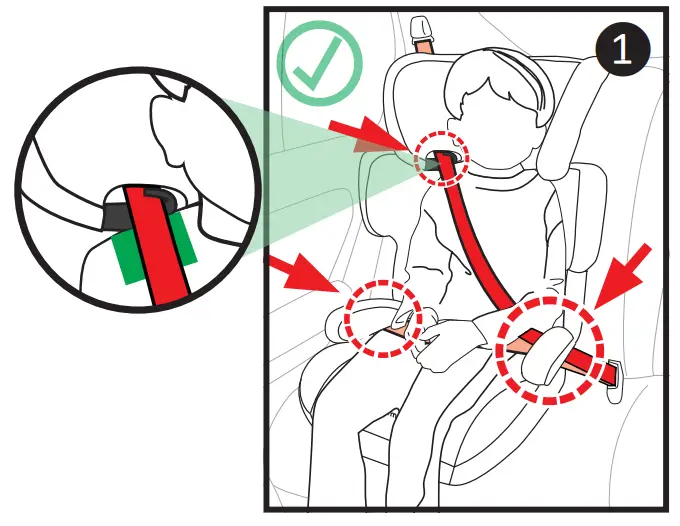 1