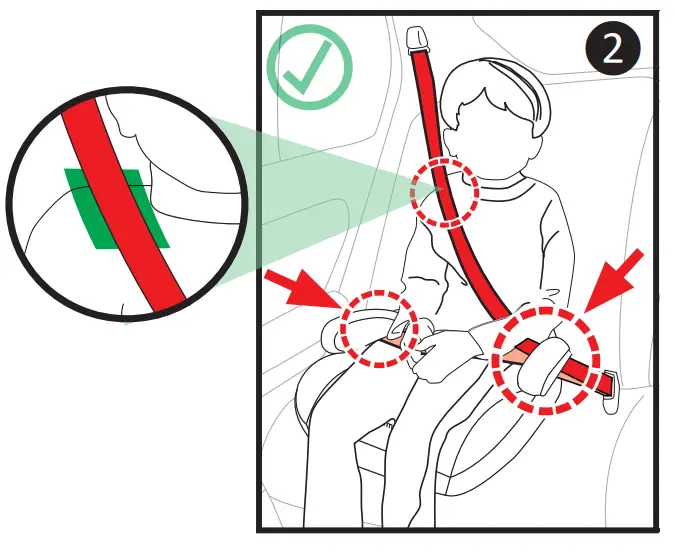 2