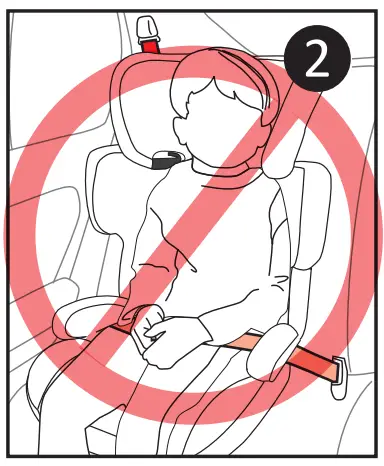 2