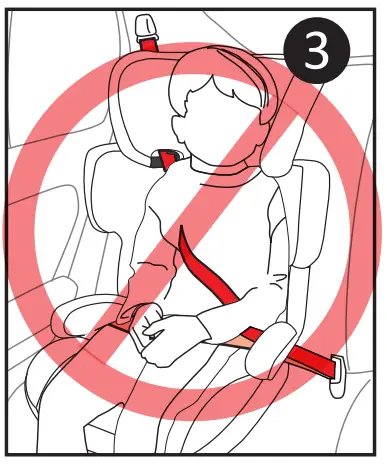 3