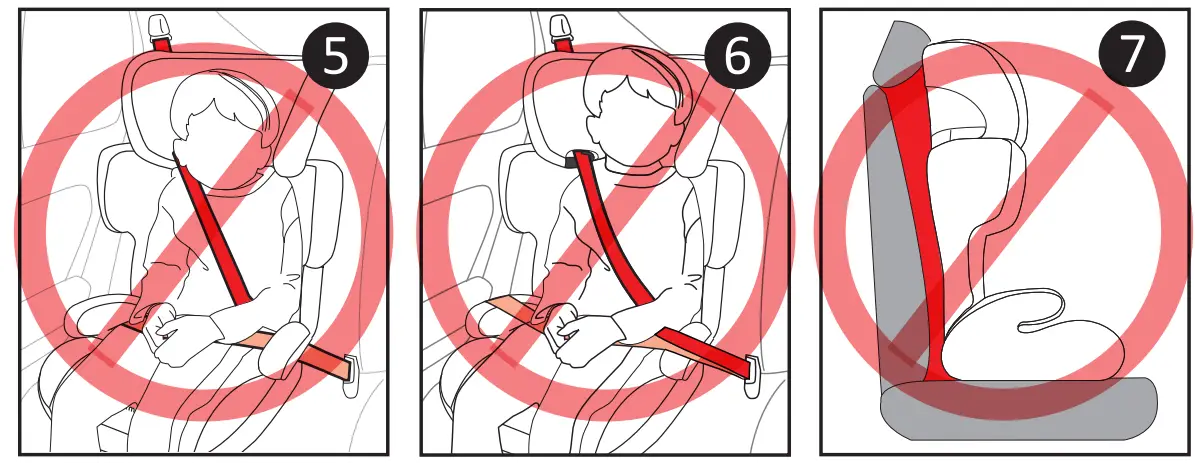 5

6

7