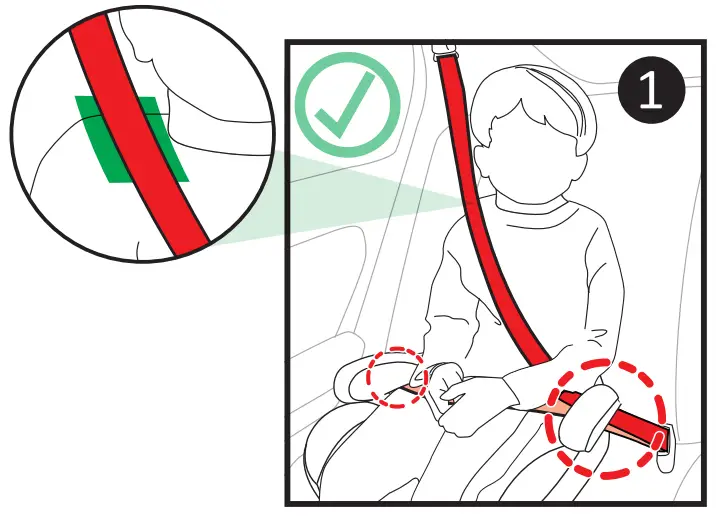 1