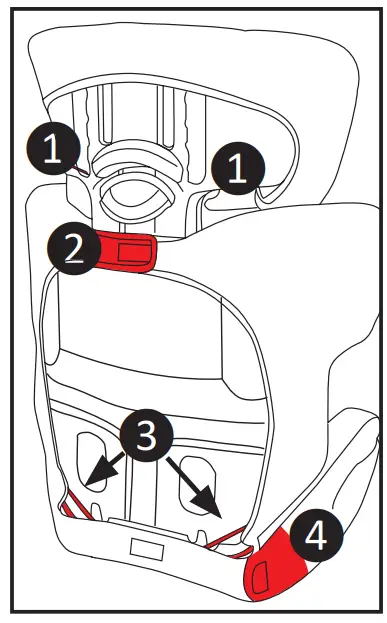 1
1
2
3
4