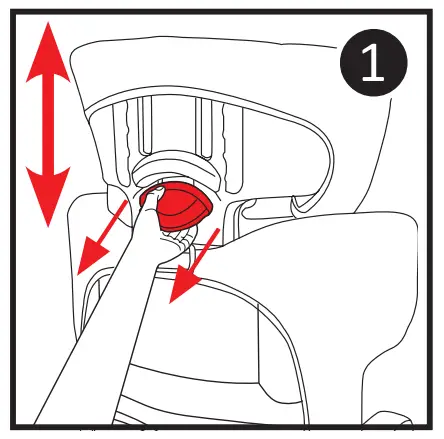 1