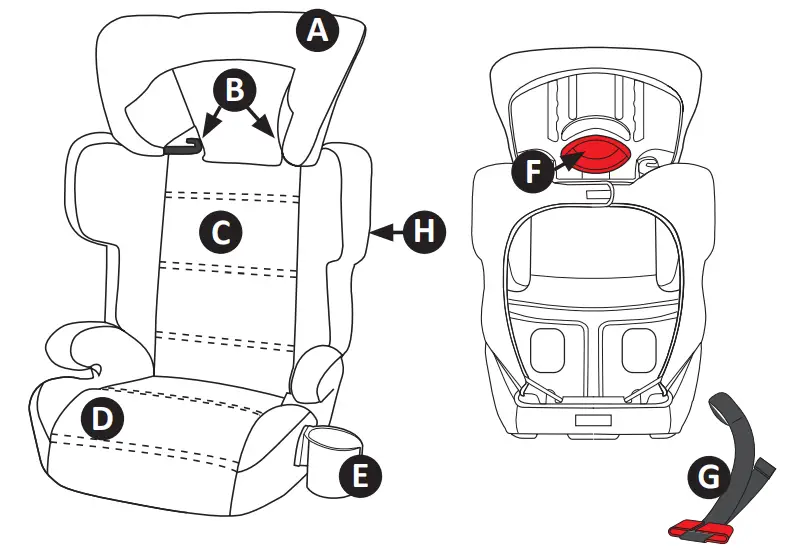 A
B
C
H
D
E
F
G