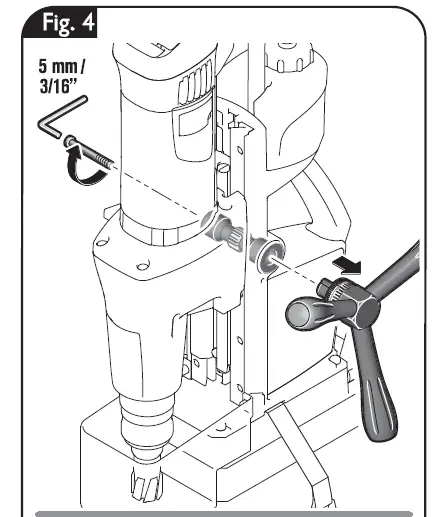 Fig. 4

5 mm /
3/16"