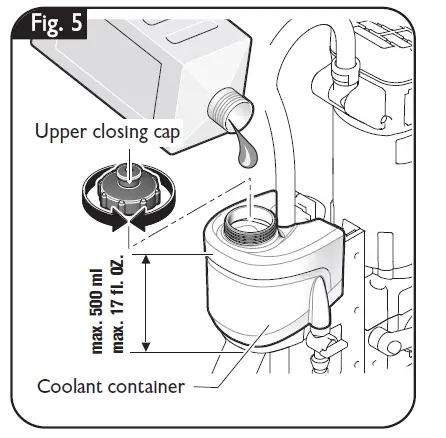 Fig. 5

Upper closing cap

max. 500 ml
max. 17 fl. oz.

Coolant container