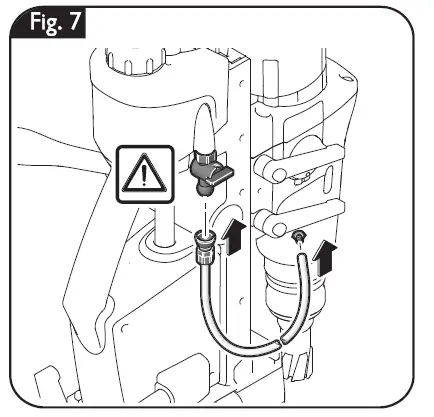 Fig. 7