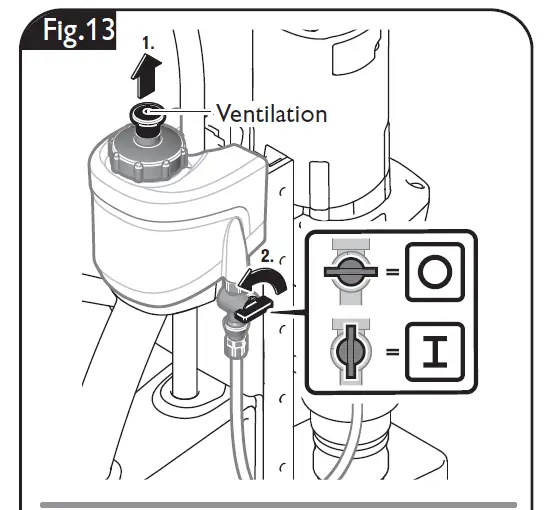 Fig.13

1.

Ventilation

2.

= O

= I