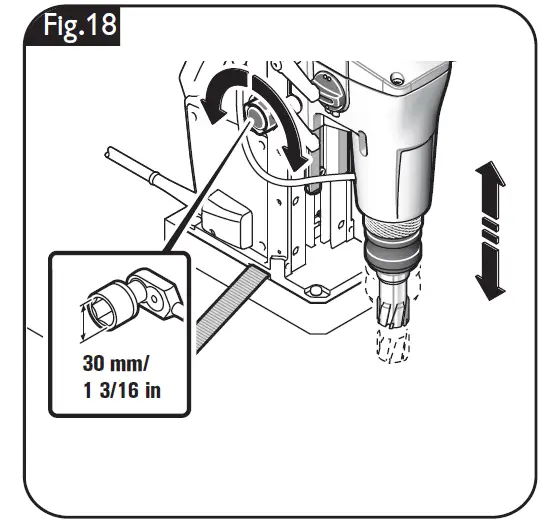 Fig.18

30 mm/
1 3/16 in