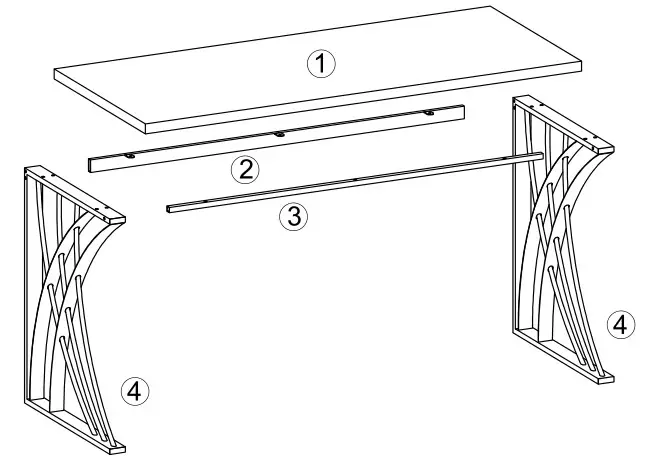 1
2
3
4
4