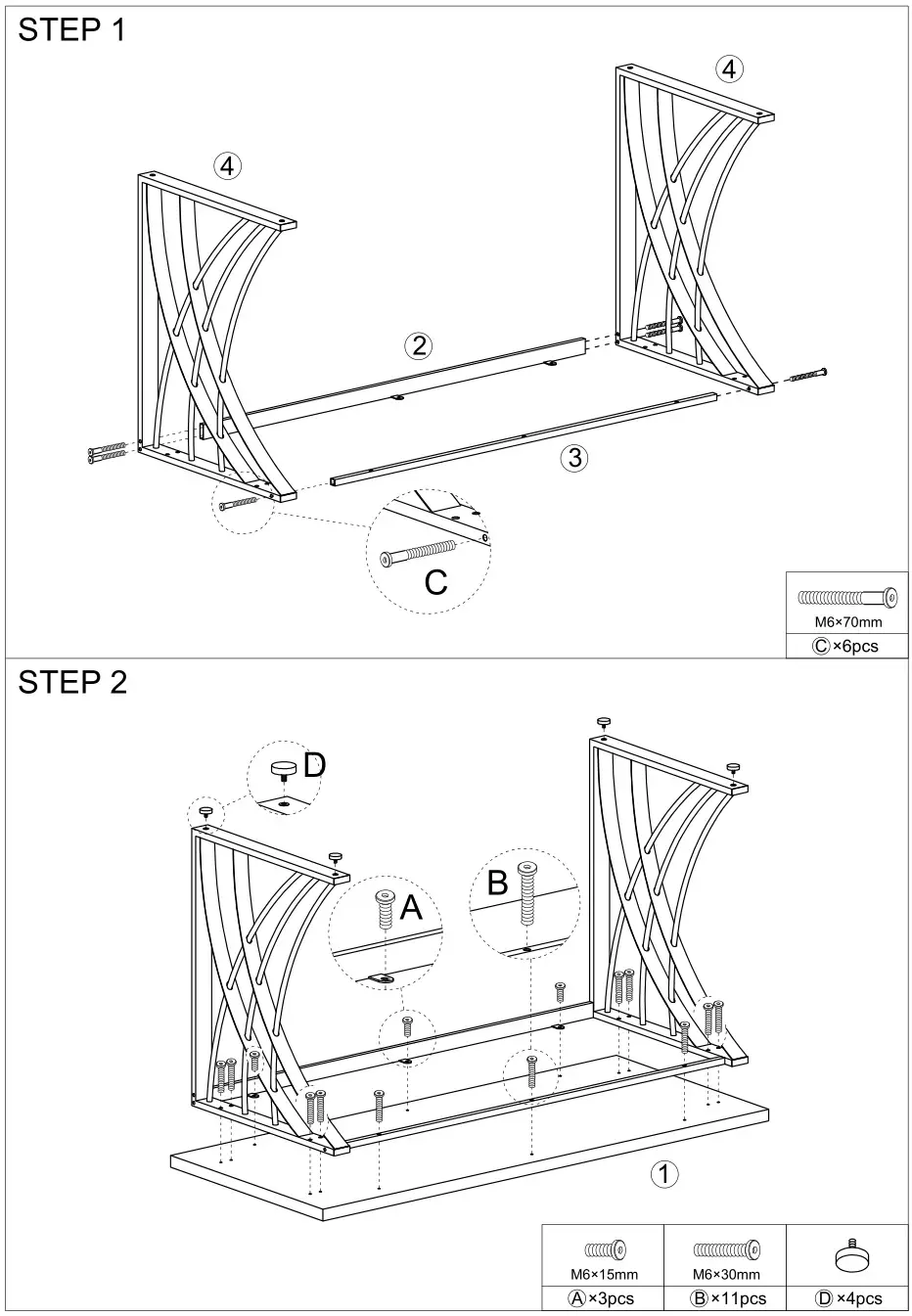 STEP 1

4

4

2

3

C

M6×70mm
Ⓒ×6pcs

STEP 2

D

A

B

1

| M6×15mm | M6×30mm | |
|---|---|---|
| Ⓐ×3pcs | Ⓑ×11pcs | Ⓓ×4pcs |