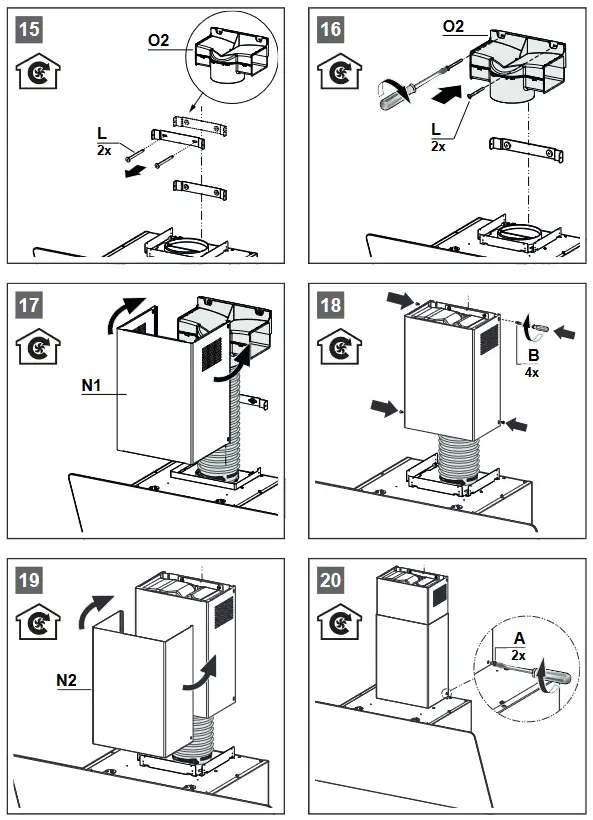 15
O2
L
2x

16
O2
L
2x

17
N1

18
B
4x

19
N2

20
A
2x