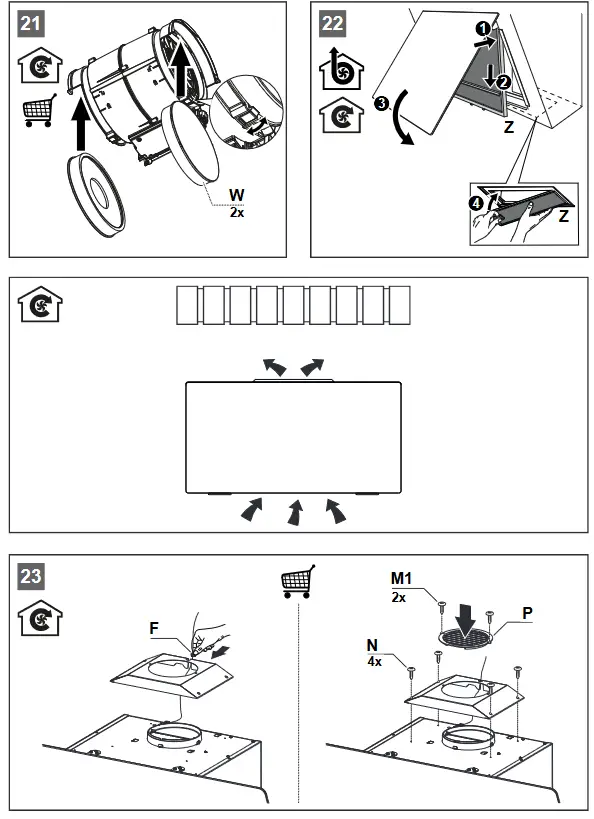 21

W
2x

22

1
2
3
Z
4
Z

23

F

M1
2x
P
N
4x