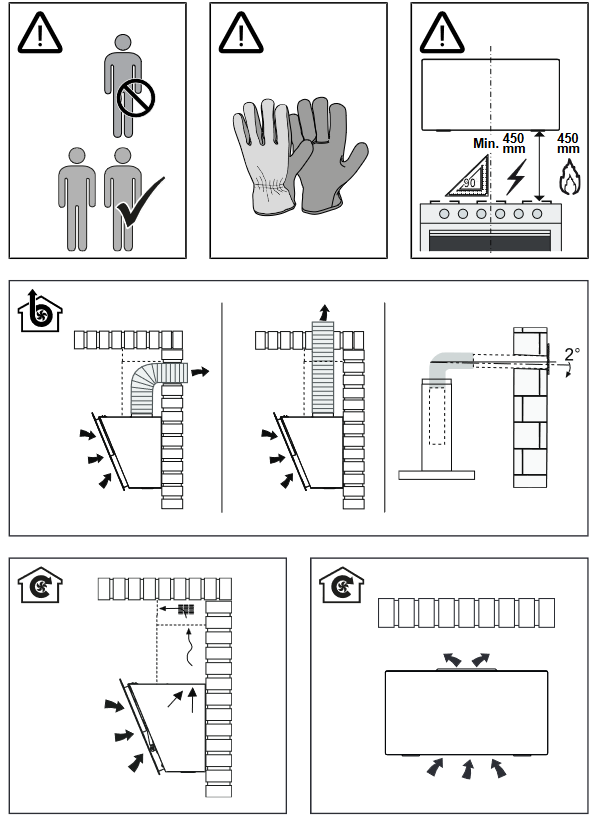 Min. 450 mm
450 mm
90
2°