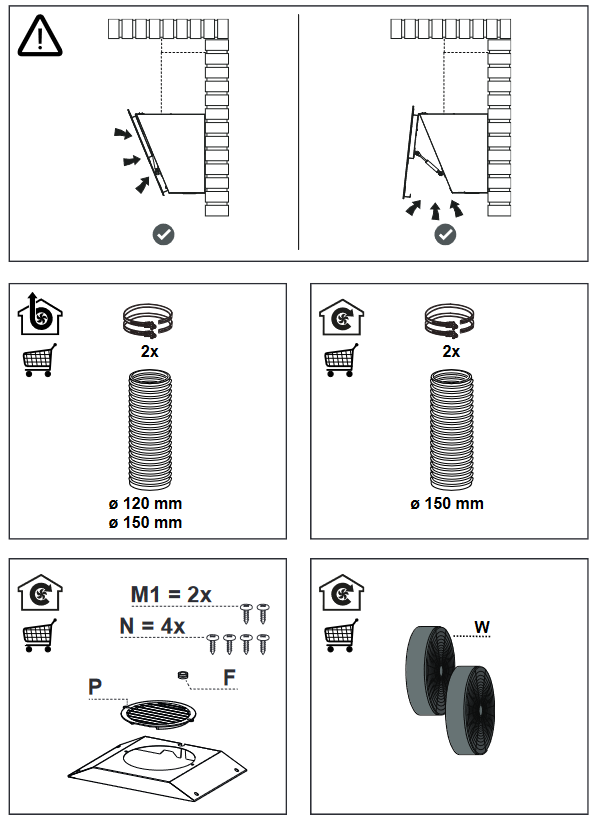 2x

ø 120 mm
ø 150 mm

2x

ø 150 mm

M1 = 2x
N = 4x
P
F

W