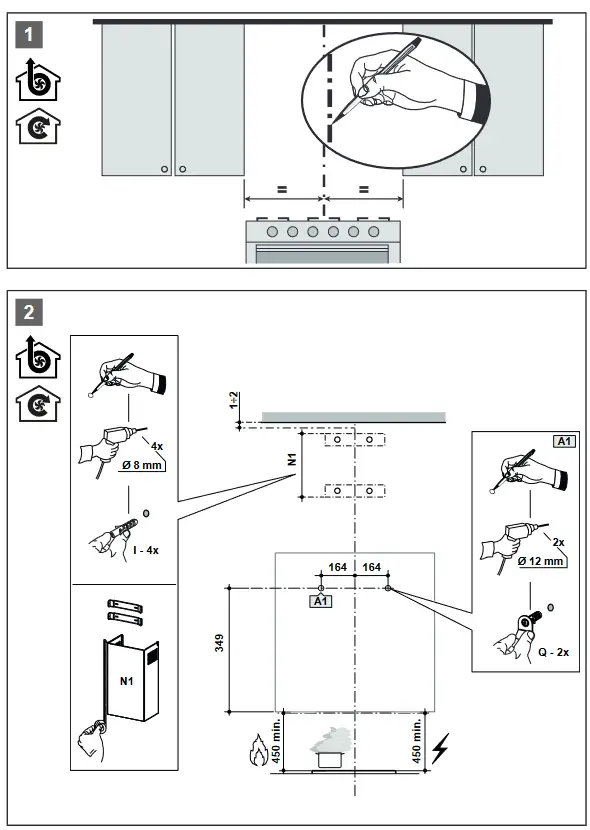 1

=
=

2

4x
Ø 8 mm
I - 4x

N1

1÷2
N1

164
164
A1
349
450 min.
450 min.

A1
2x
Ø 12 mm
Q - 2x