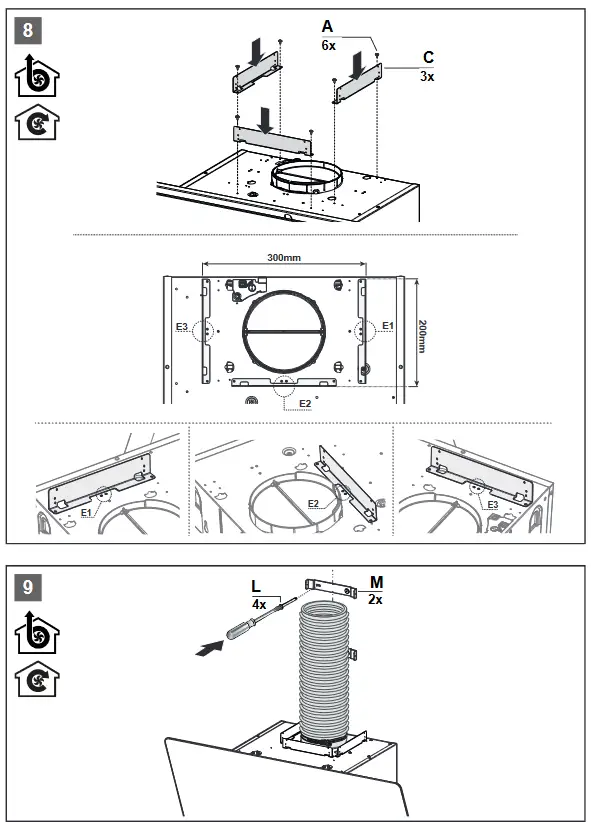 8

A
6x

C
3x

300mm

200mm

E3

E1

E2

E1

E2

E3

9

L
4x

M
2x