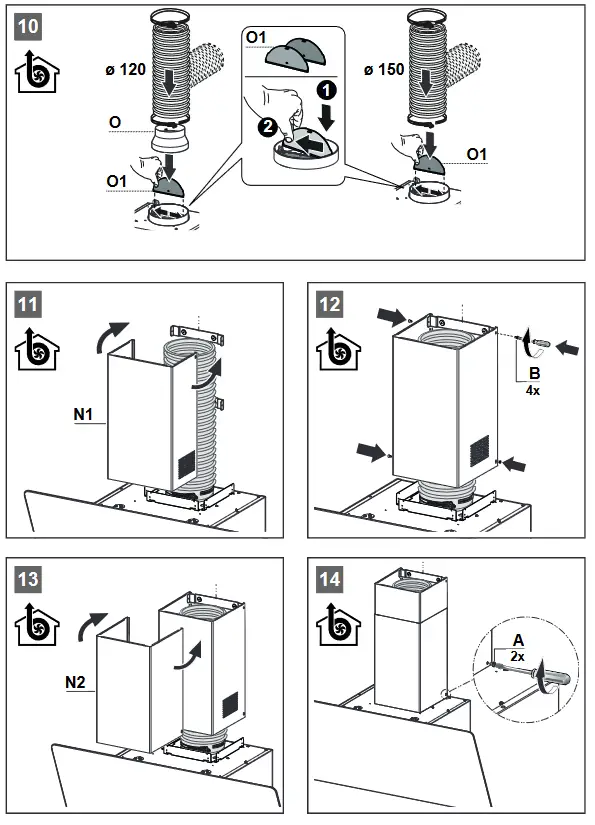 10

ø 120

O

O1

O1

1

2

ø 150

O1

11

N1

12

B
4x

13

N2

14

A
2x