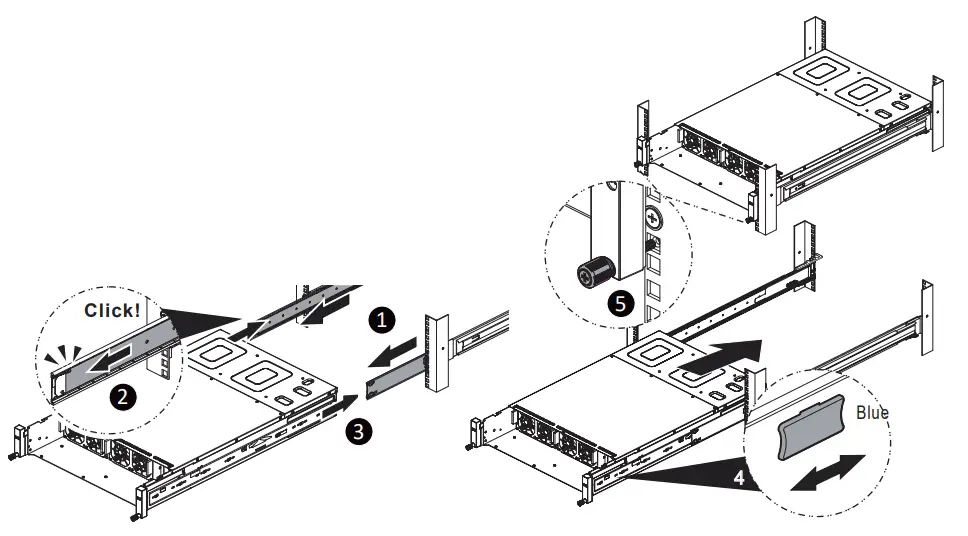 Click!
1
2
3
5
Blue
4