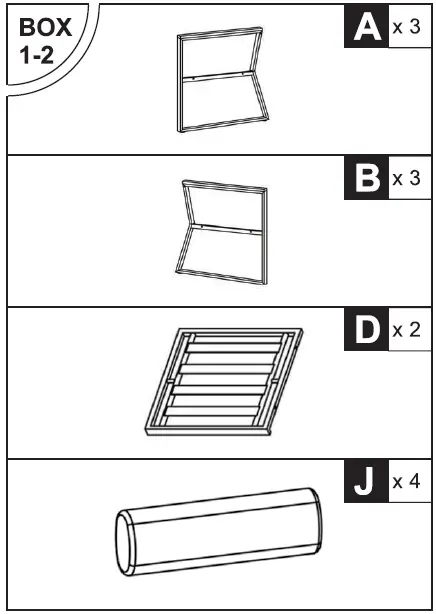 BOX 1-2

A x 3

B x 3

D x 2

J x 4