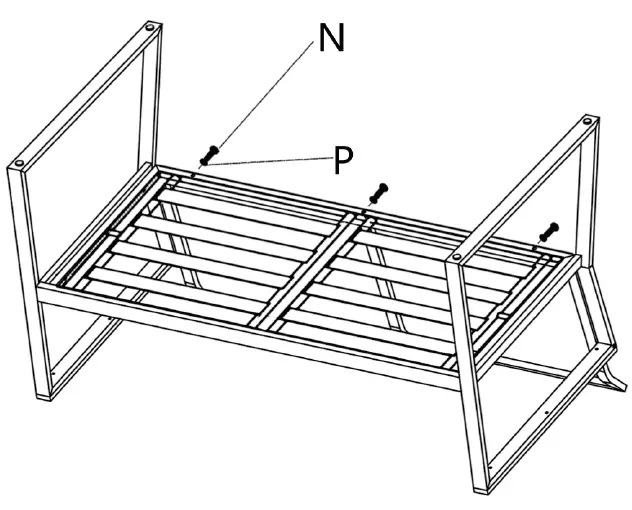 N
P