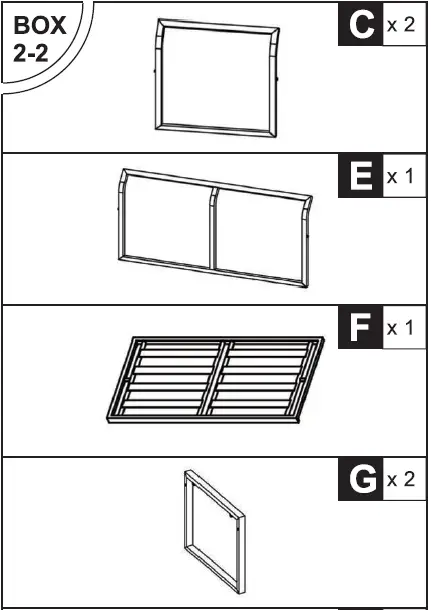 BOX 2-2

C x 2

E x 1

F x 1

G x 2