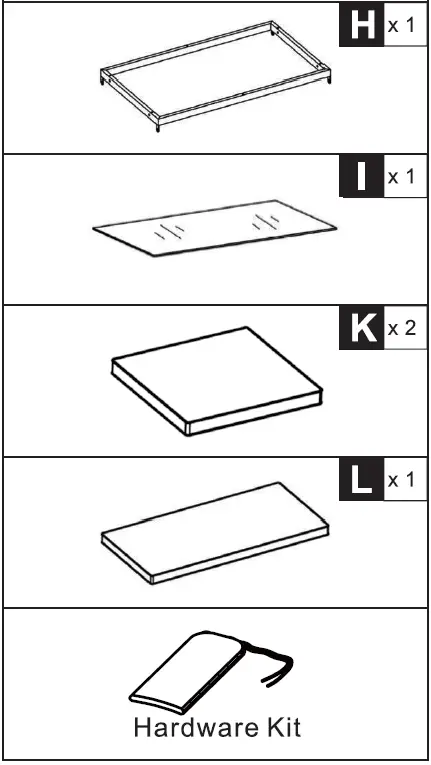 H x 1

I x 1

K x 2

L x 1

Hardware Kit