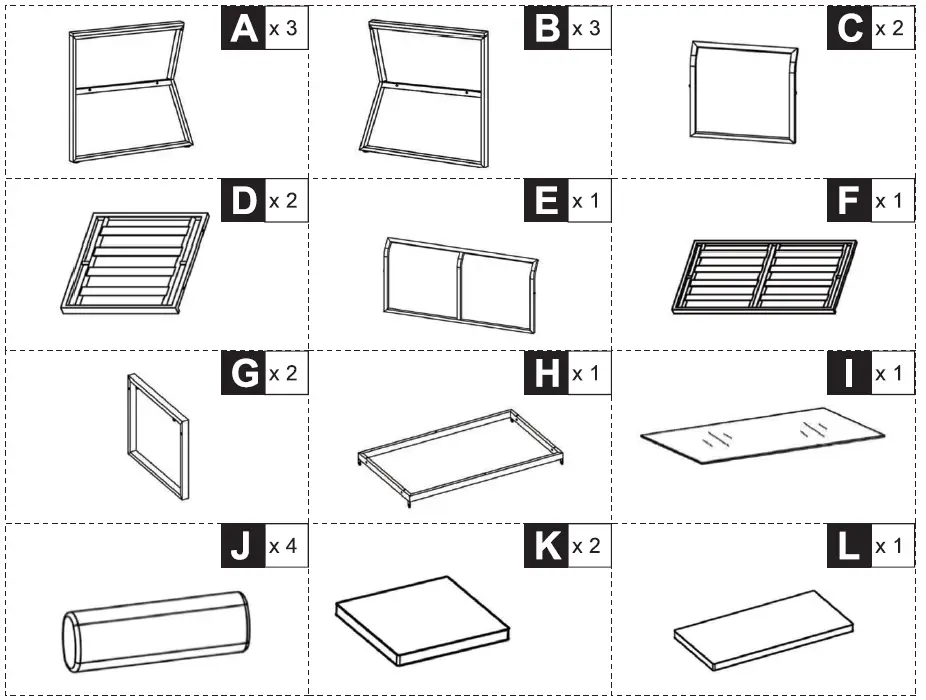 A x 3

B x 3

C x 2

D x 2

E x 1

F x 1

G x 2

H x 1

I x 1

J x 4

K x 2

L x 1