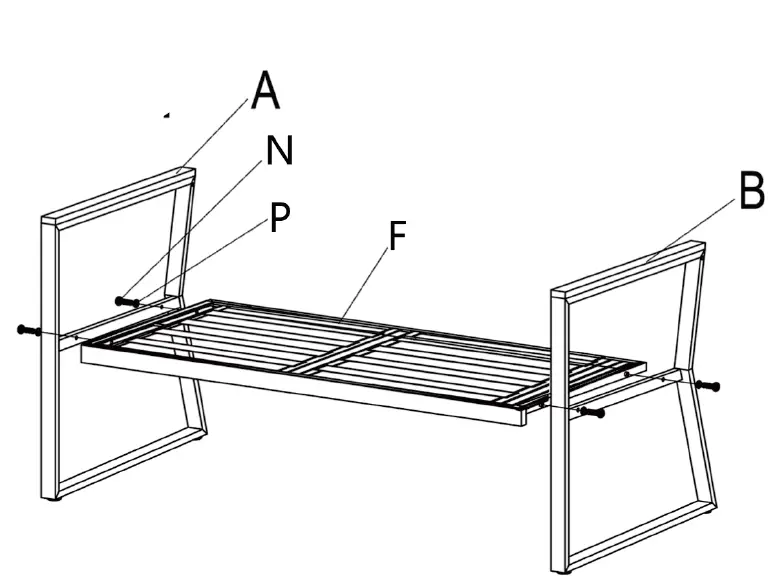 A
N
P
F
B