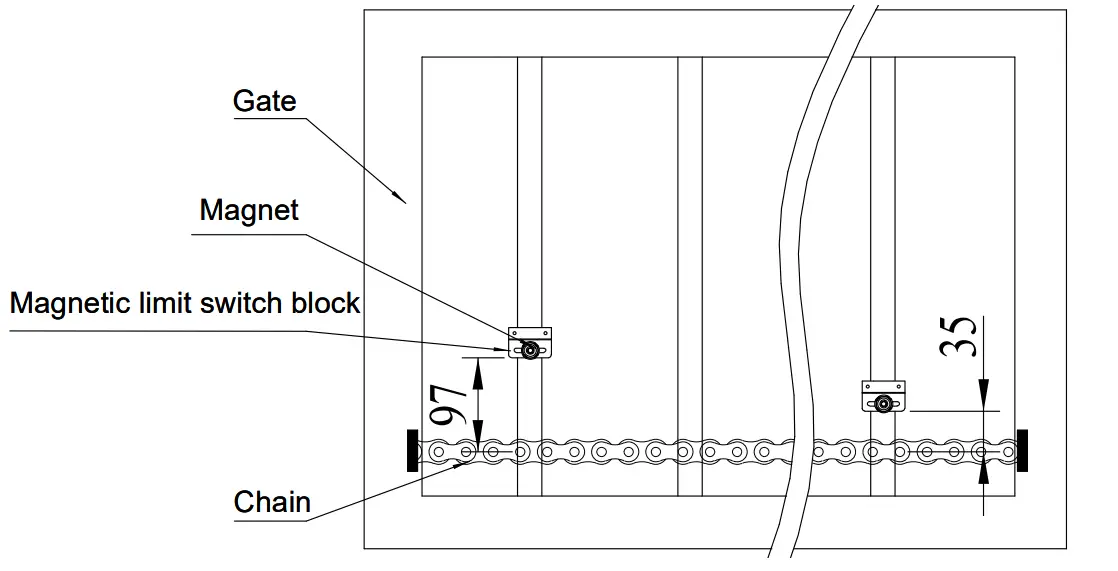 Gate
Magnet
Magnetic limit switch block
97
35
Chain