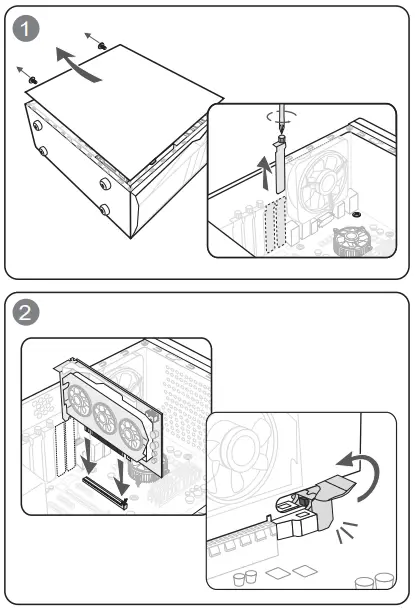 1

2