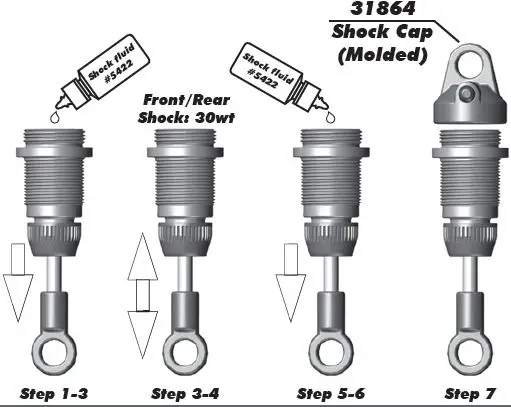 31864
Shock Cap
(Molded)

Shock fluid
#5422

Front/Rear
Shock: 30wt

Shock fluid
#5422

Step 1-3

Step 3-4

Step 5-6

Step 7