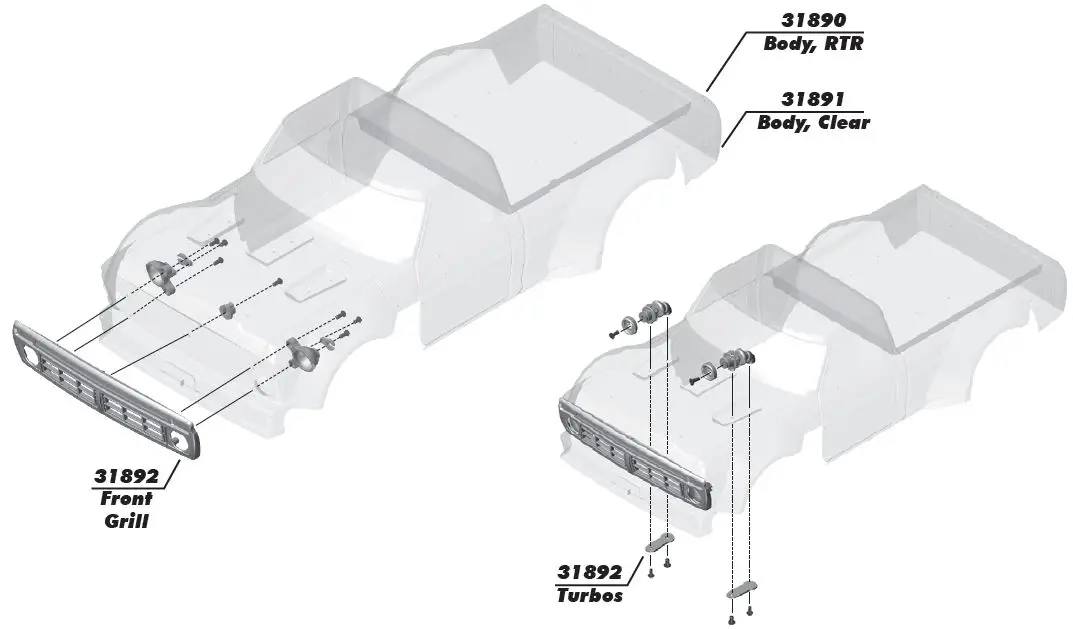 31890
Body, RTR

31891
Body, Clear

31892
Front
Grill

31892
Turbos