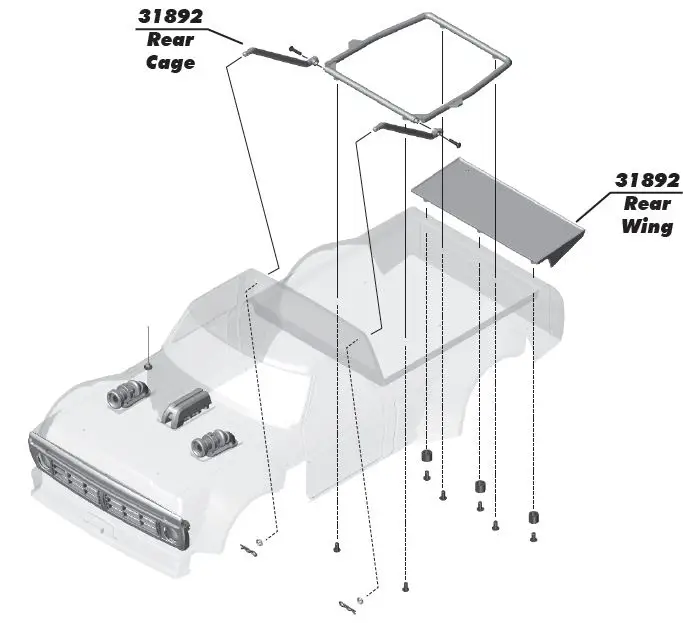 31892
Rear
Cage

31892
Rear
Wing