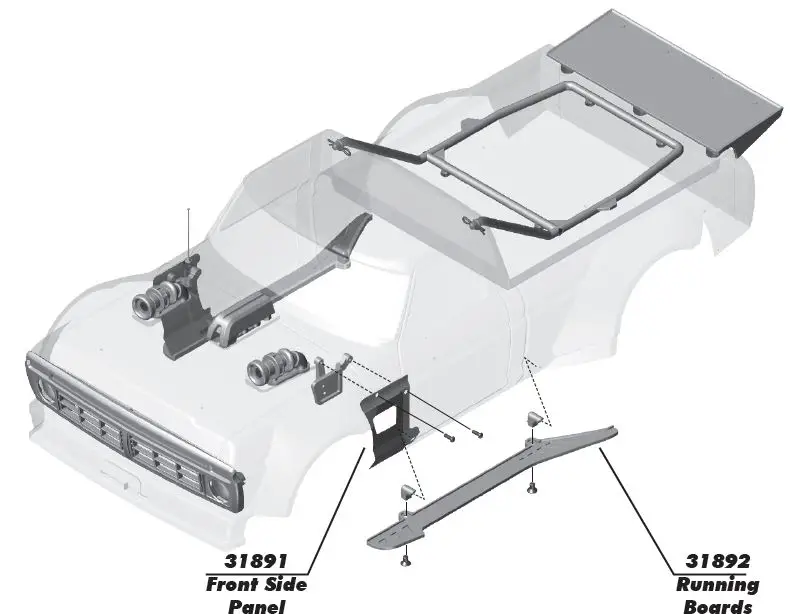 31891
Front Side Panel

31892
Running Boards