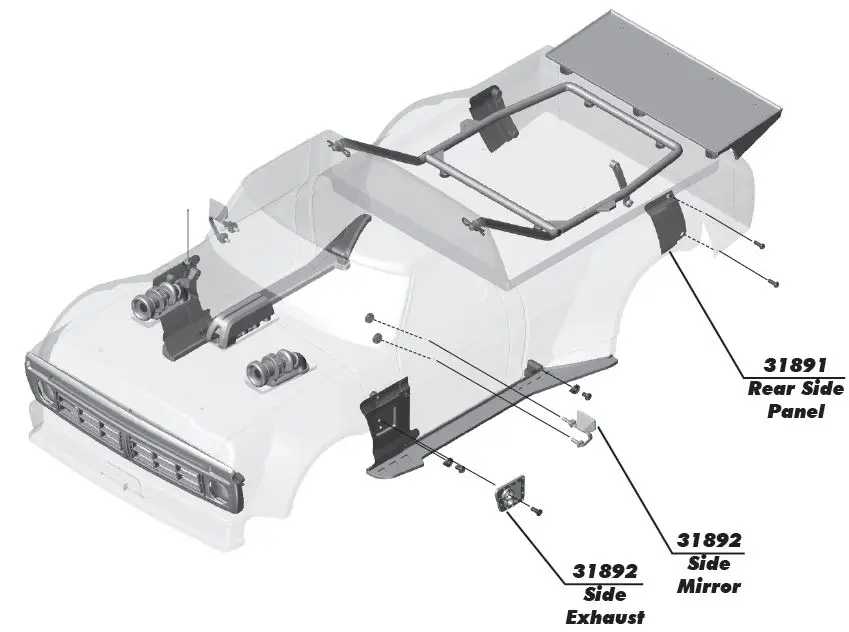 31891
Rear Side Panel

31892
Side Mirror

31892
Side Exhaust