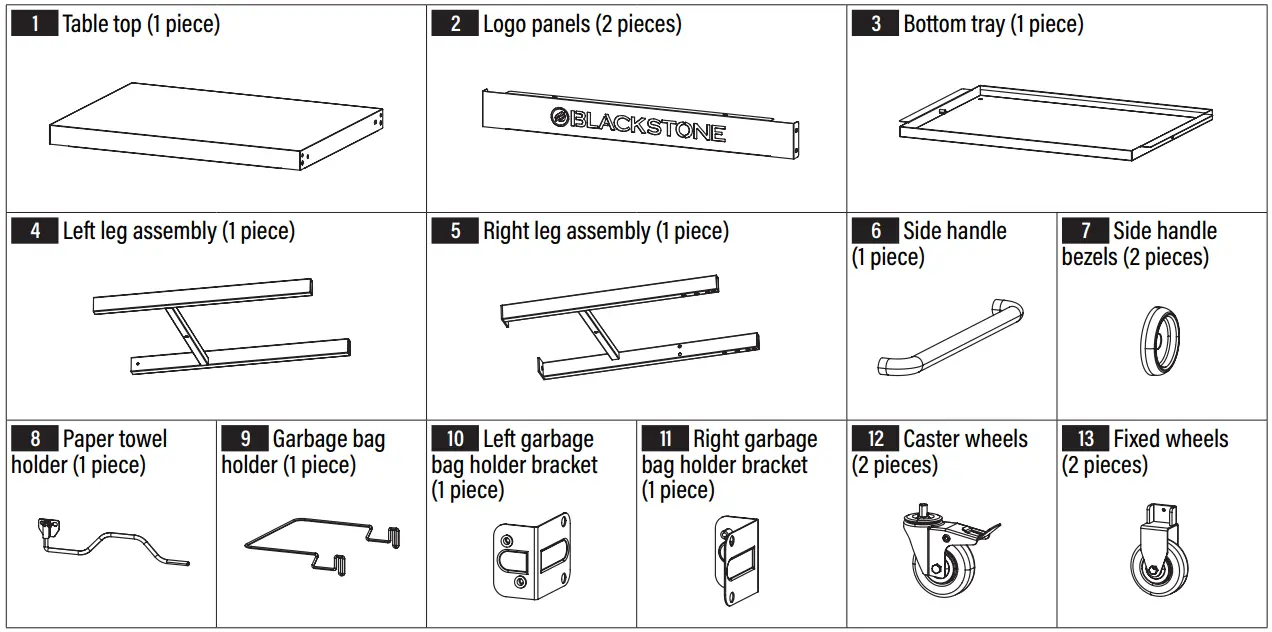 1 Table top (1 piece)

2 Logo panels (2 pieces)

BLACKSTONE

3 Bottom tray (1 piece)

4 Left leg assembly (1 piece)

5 Right leg assembly (1 piece)

6 Side handle (1 piece)

7 Side handle bezels (2 pieces)

8 Paper towel holder (1 piece)

9 Garbage bag holder (1 piece)

10 Left garbage bag holder bracket (1 piece)

11 Right garbage bag holder bracket (1 piece)

12 Caster wheels (2 pieces)

13 Fixed wheels (2 pieces)