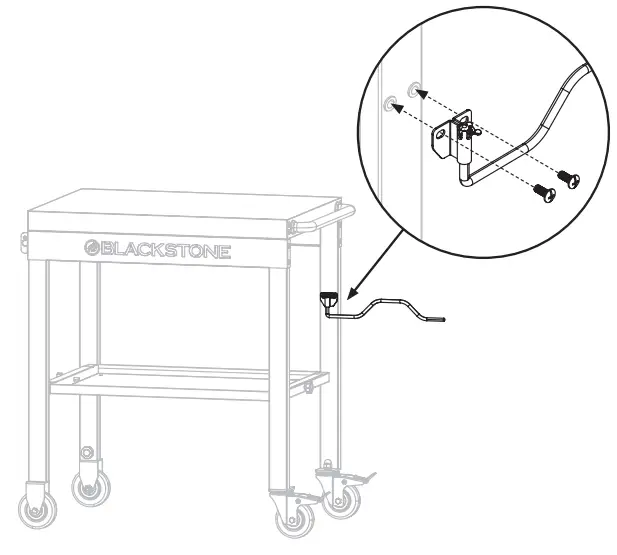 BLACKSTONE