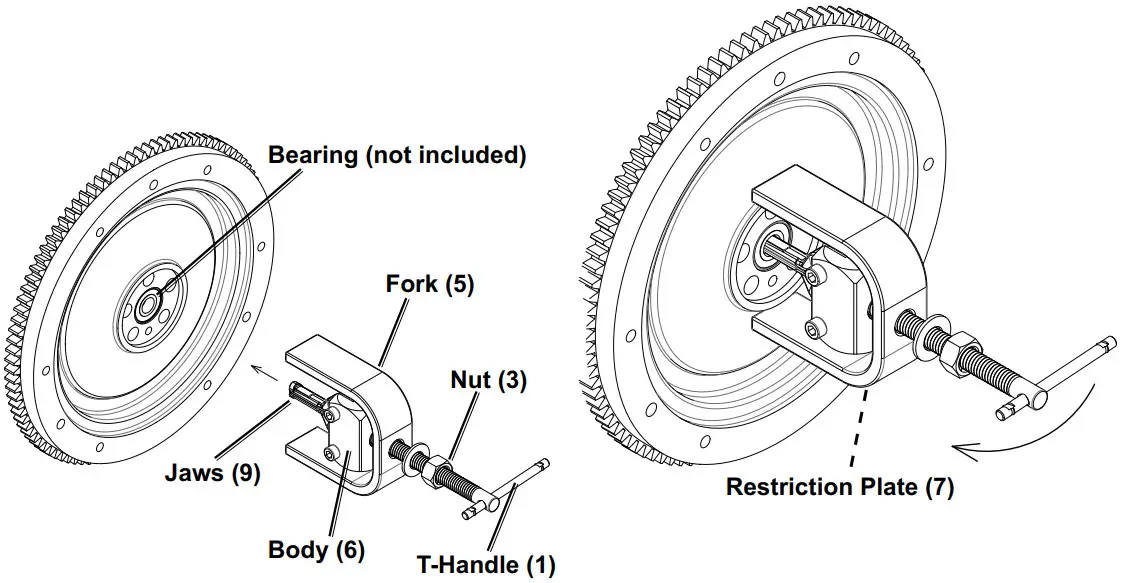 Bearing (not included)

Fork (5)

Nut (3)

Jaws (9)

Body (6)

T-Handle (1)

Restriction Plate (7)