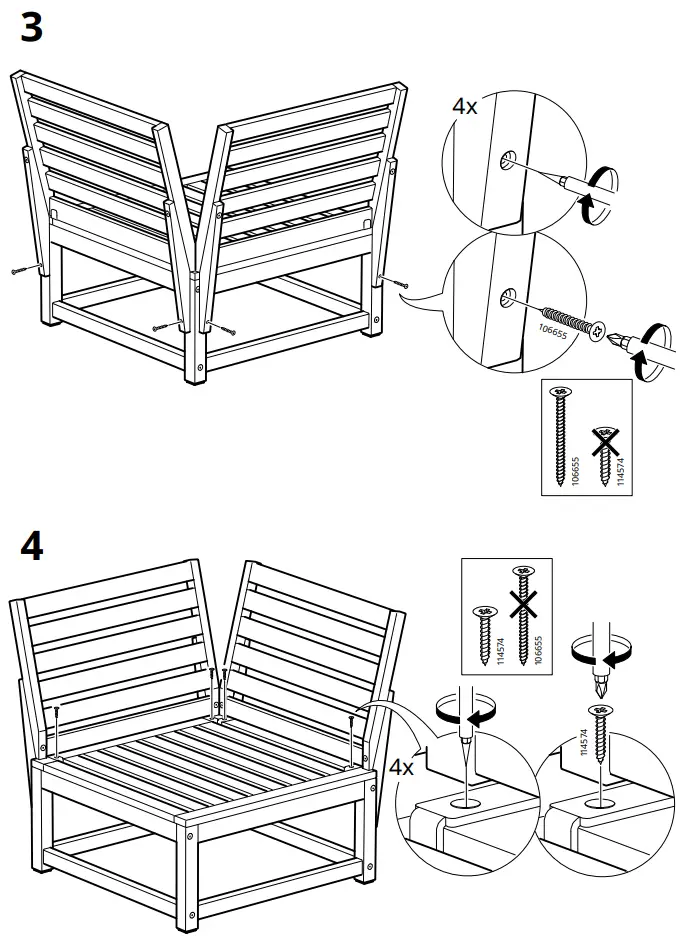 3

4x

106655

106655

114574

4

114574

106655

4x

114574