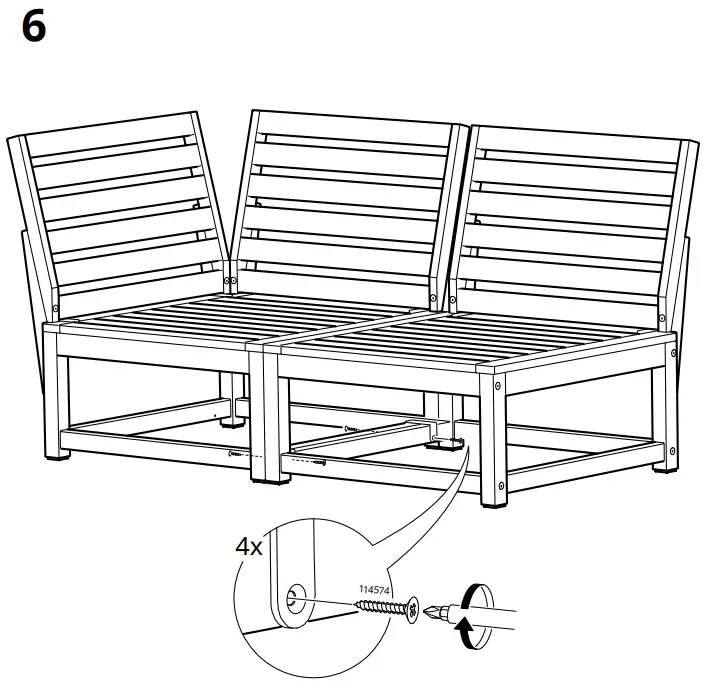 6

4x

114574