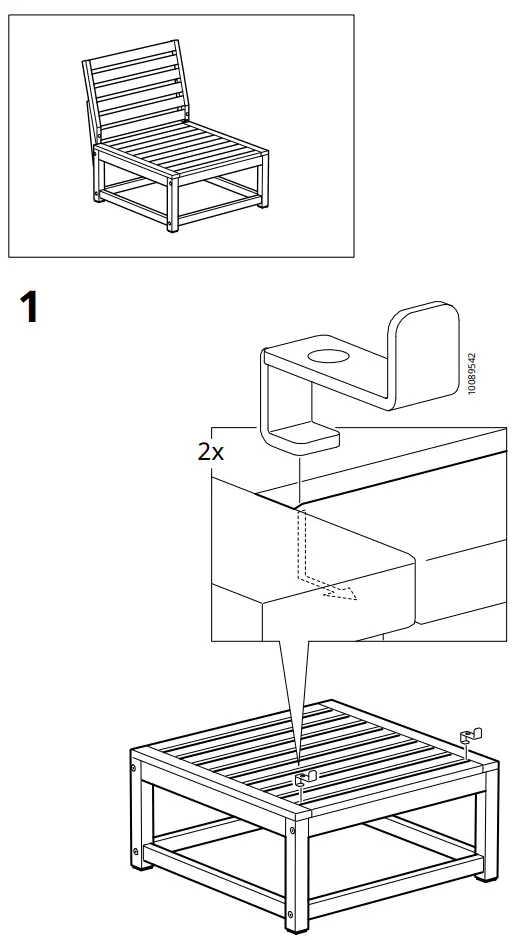 1

10089542

2x