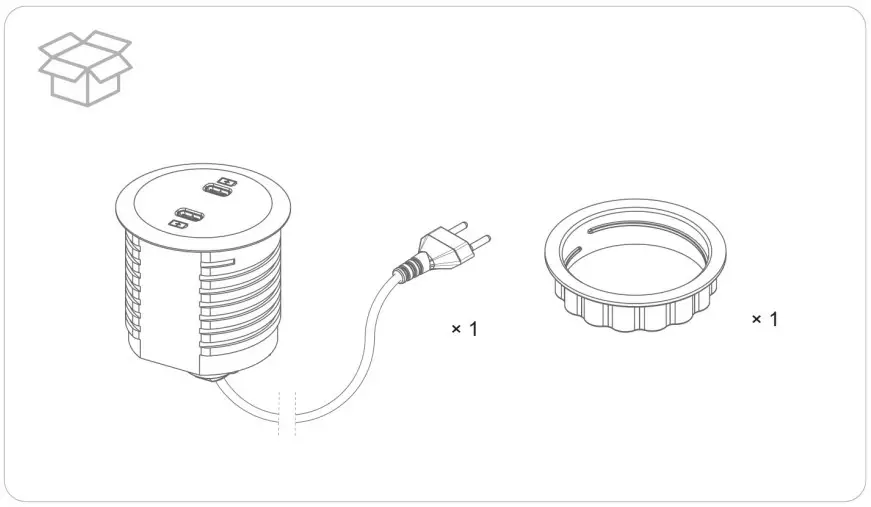 × 1

× 1