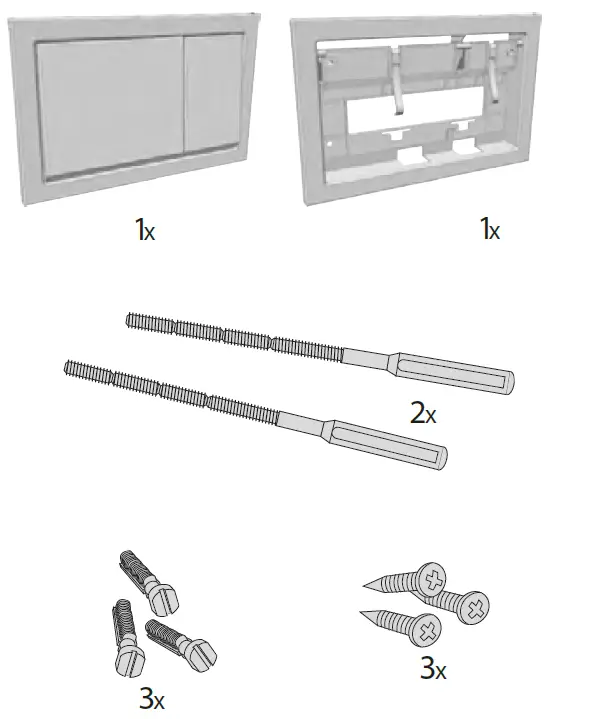 1x

1x

2x

3x

3x